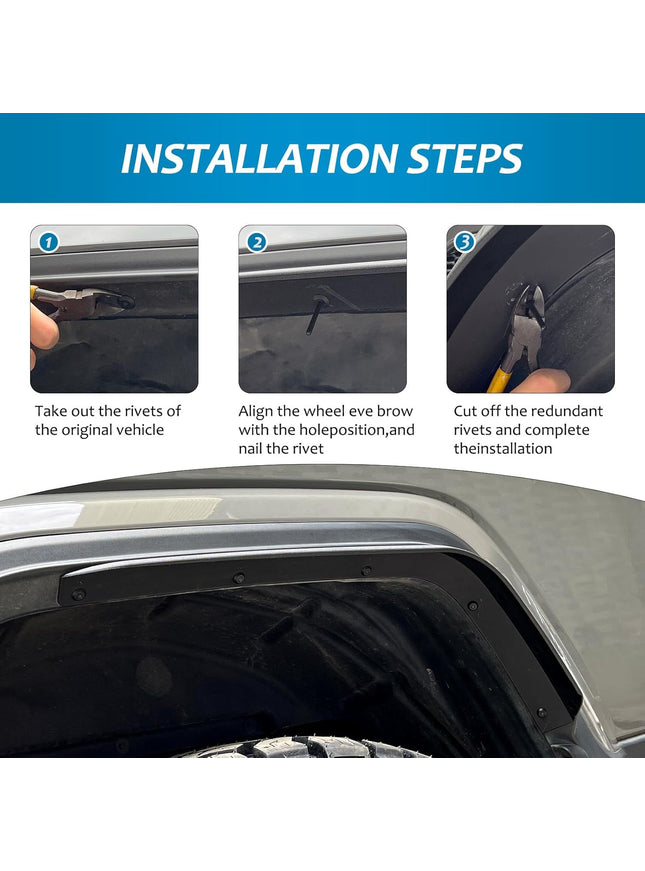 INSTALLATION STEPS

1

Take out the rivets of the original vehicle

2

Align the wheel eve brow with the holeposition,and nail the rivet

3

Cut off the redundant rivets and complete theinstallation